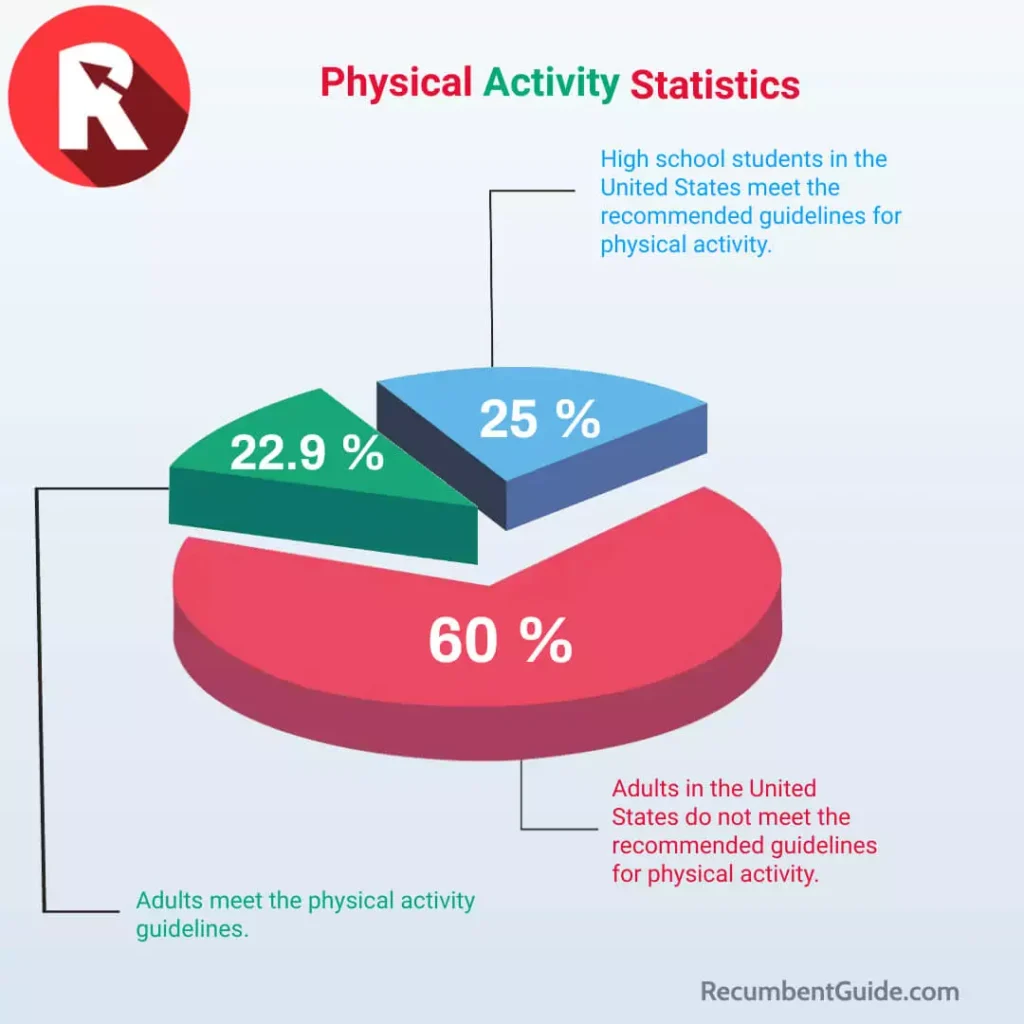 R

Physical Activity Statistics

High school students in the United States meet the recommended guidelines for physical activity.

25 %

22.9 %

60 %

Adults in the United States do not meet the recommended guidelines for physical activity.

Adults meet the physical activity guidelines.

RecumbentGuide.com