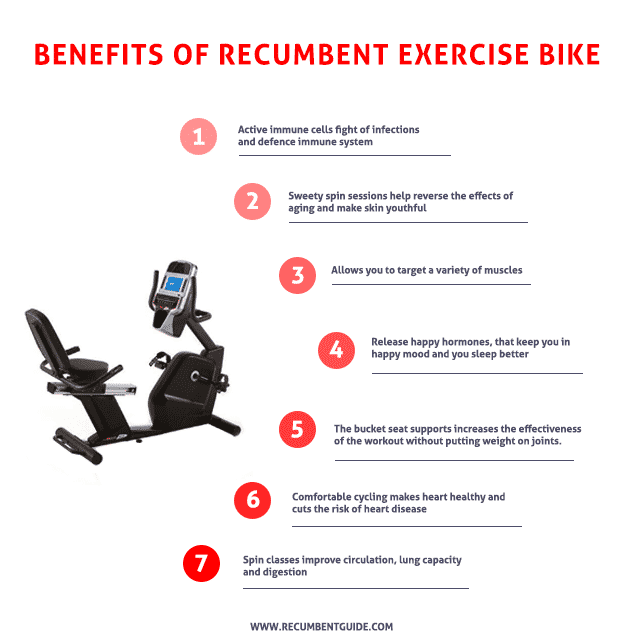 BENEFITS OF RECUMBENT EXERCISE BIKE

1
Active immune cells fight of infections and defence immune system

2
Sweety spin sessions help reverse the effects of aging and make skin youthful

3
Allows you to target a variety of muscles

4
Release happy hormones, that keep you in happy mood and you sleep better

5
The bucket seat supports increases the effectiveness of the workout without putting weight on joints.

6
Comfortable cycling makes heart healthy and cuts the risk of heart disease

7
Spin classes improve circulation, lung capacity and digestion

WWW.RECUMBENTGUIDE.COM